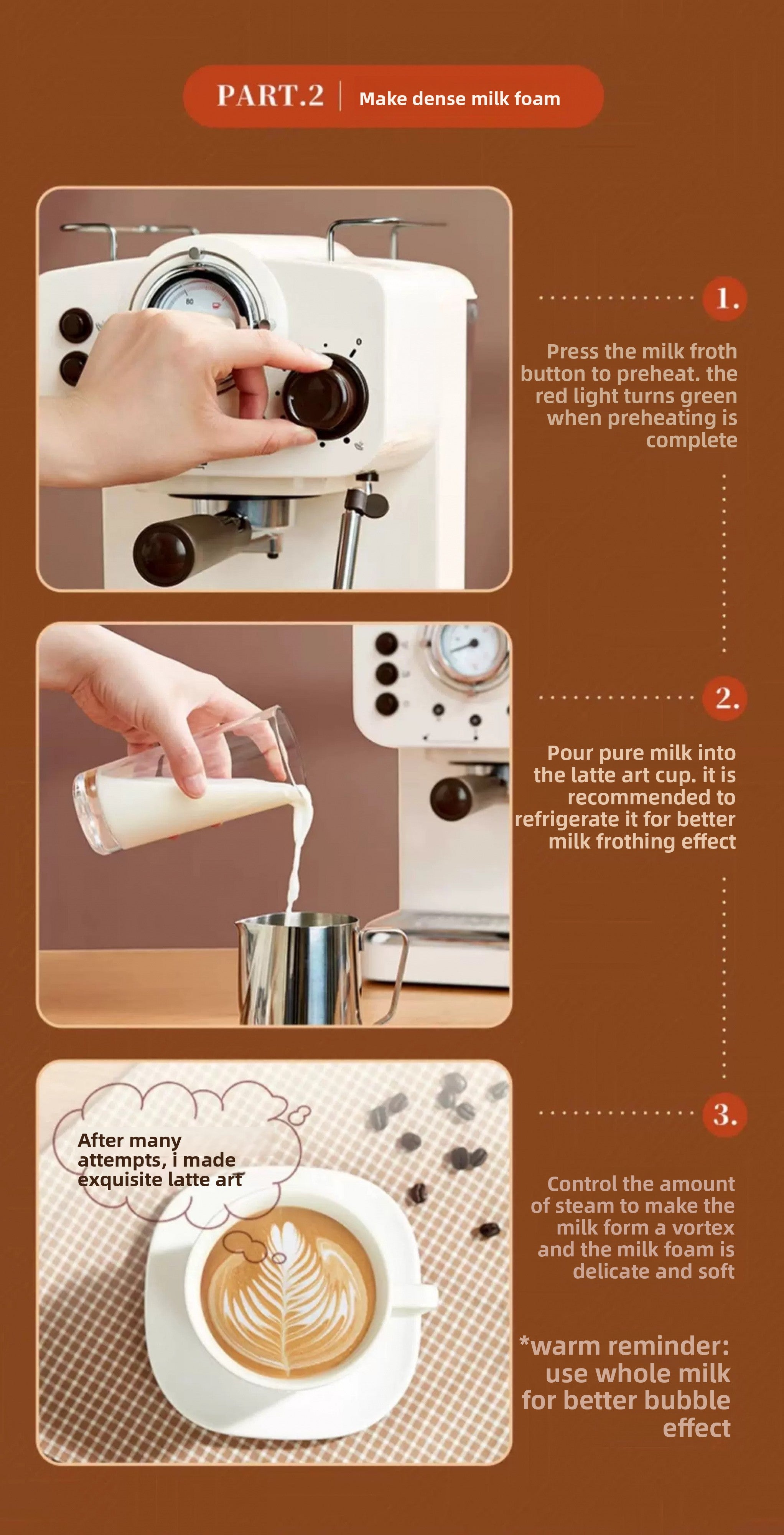 PART.2 | Make dense milk foam

1.

Press the milk froth button to preheat. the red light turns green when preheating is complete

2.

Pour pure milk into the latte art cup. it is recommended to refrigerate it for better milk frothing effect

After many attempts, i made exquisite latte art

3.

Control the amount of steam to make the milk form a vortex and the milk foam is delicate and soft

*warm reminder: use whole milk for better bubble effect