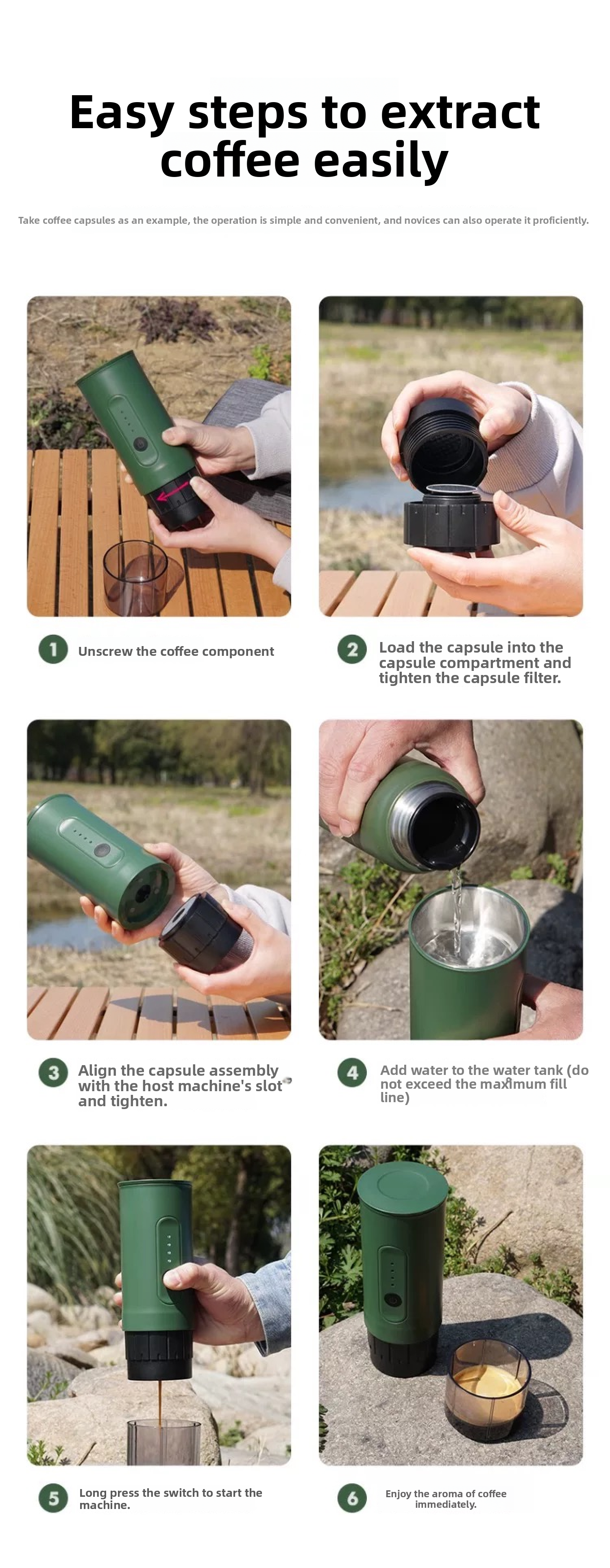 Easy steps to extract coffee easily

Take coffee capsules as an example, the operation is simple and convenient, and novices can also operate it proficiently.

1 Unscrew the coffee component

2 Load the capsule into the capsule compartment and tighten the capsule filter.

3 Align the capsule assembly with the host machine's slot and tighten.

4 Add water to the water tank (do not exceed the maximum fill line)

5 Long press the switch to start the machine.

6 Enjoy the aroma of coffee immediately.